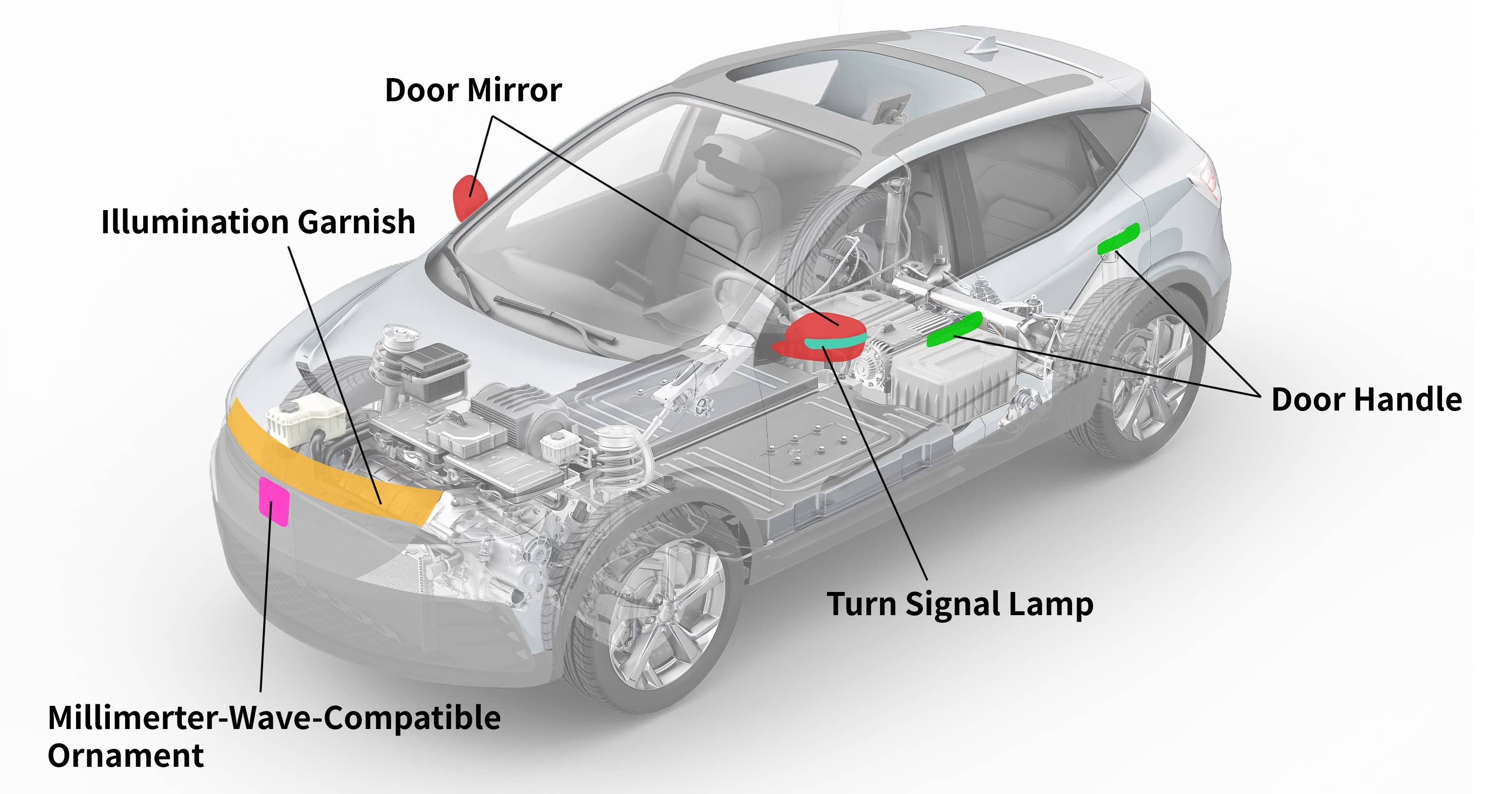 Door Mirror

Illumination Garnish

Door Handle

Turn Signal Lamp

Millimerter-Wave-Compatible Ornament